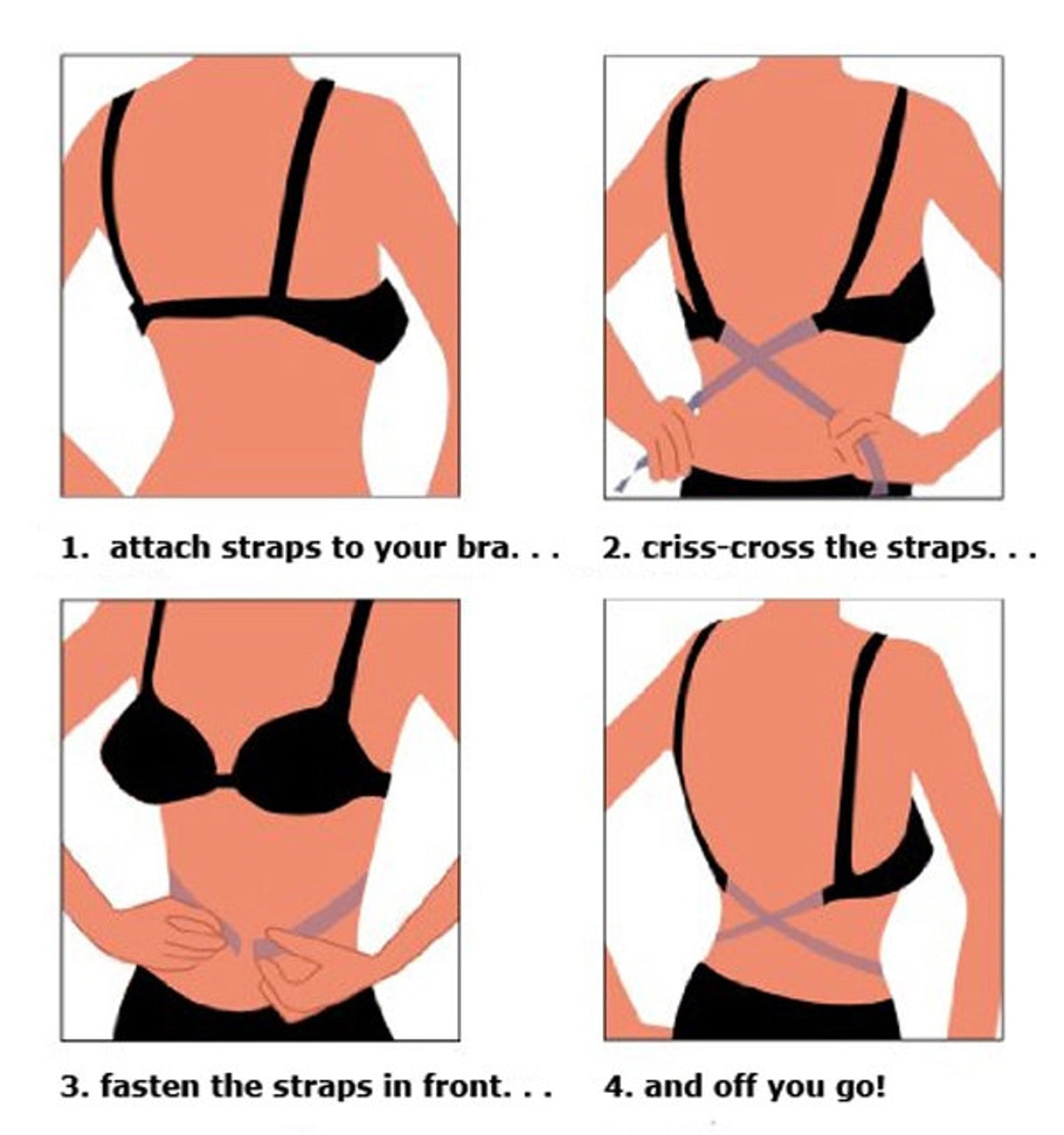 1. attach straps to your bra. . .

2. criss-cross the straps. . .

3. fasten the straps in front. . .

4. and off you go!